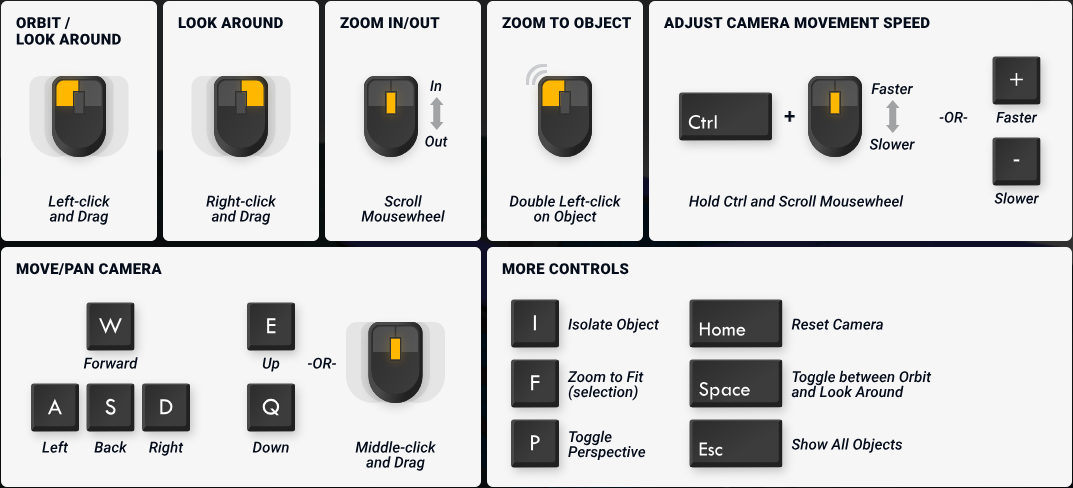 ORBIT / LOOK AROUND

Left-click and Drag

LOOK AROUND

Right-click and Drag

ZOOM IN/OUT

In

Out

Scroll Mousewheel

ZOOM TO OBJECT

Double Left-click on Object

ADJUST CAMERA MOVEMENT SPEED

Ctrl

+

Faster

Slower

-OR-

+

Faster

-

Slower

Hold Ctrl and Scroll Mousewheel

MOVE/PAN CAMERA

W

Forward

A

Left

S

Back

D

Right

E

Up

Q

Down

-OR-

Middle-click and Drag

MORE CONTROLS

I

Isolate Object

F

Zoom to Fit (selection)

P

Toggle Perspective

Home

Reset Camera

Space

Toggle between Orbit and Look Around

Esc

Show All Objects